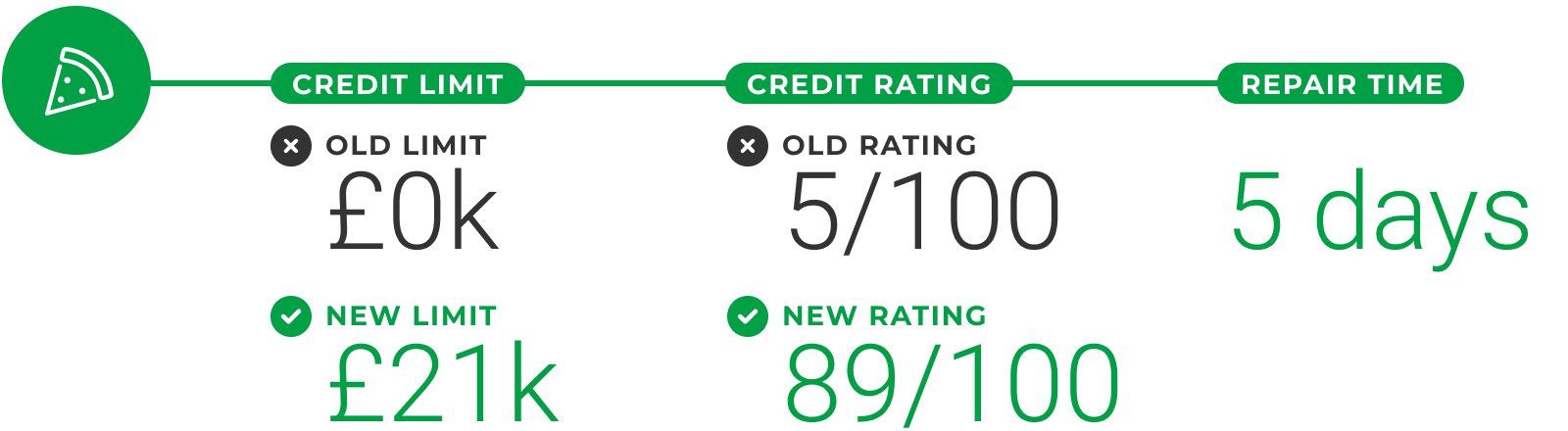 CREDIT LIMIT

OLD LIMIT
£0k

NEW LIMIT
£21k

CREDIT RATING

OLD RATING
5/100

NEW RATING
89/100

REPAIR TIME

5 days